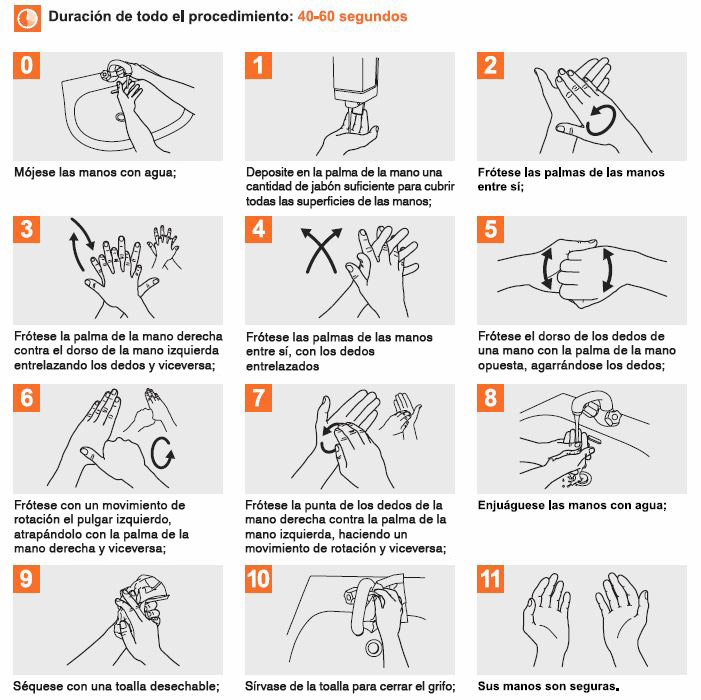 Duración de todo el procedimiento: 40-60 segundos

0

Mójese las manos con agua;

1

Deposite en la palma de la mano una cantidad de jabón suficiente para cubrir todas las superficies de las manos;

2

Frótese las palmas de las manos entre sí;

3

Frótese la palma de la mano derecha contra el dorso de la mano izquierda entrelazando los dedos y viceversa;

4

Frótese las palmas de las manos entre sí, con los dedos entrelazados

5

Frótese el dorso de los dedos de una mano con la palma de la mano opuesta, agarrándose los dedos;

6

Frótese con un movimiento de rotación el pulgar izquierdo, atrapándolo con la palma de la mano derecha y viceversa;

7

Frótese la punta de los dedos de la mano derecha contra la palma de la mano izquierda, haciendo un movimiento de rotación y viceversa;

8

Enjuáguese las manos con agua;

9

Séquese con una toalla desechable;

10

Sírvase de la toalla para cerrar el grifo;

11

Sus manos son seguras.